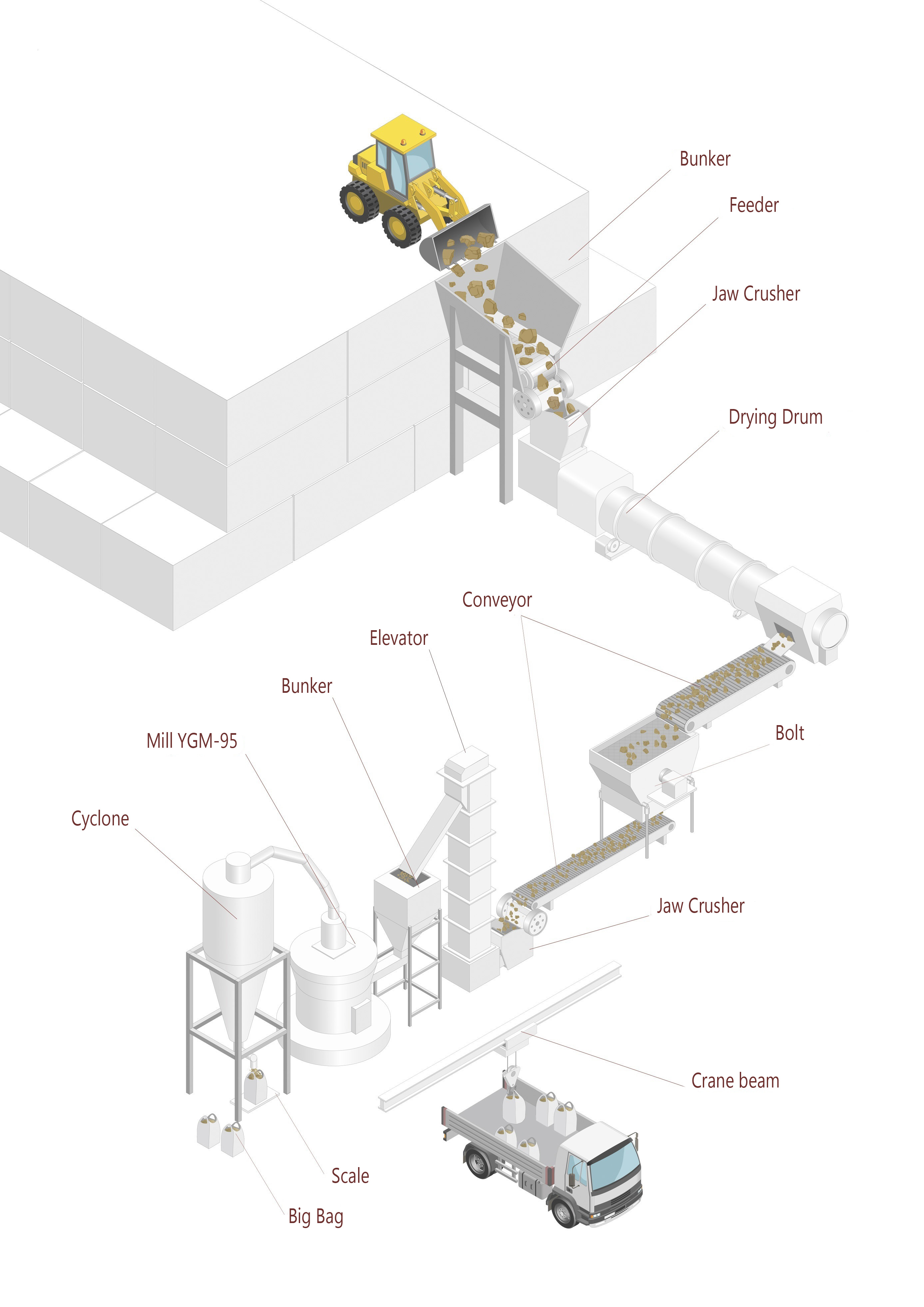 Bunker

Feeder

Jaw Crusher

Drying Drum

Conveyor

Elevator

Bunker

Mill YGM-95

Bolt

Cyclone

Jaw Crusher

Crane beam

Scale

Big Bag